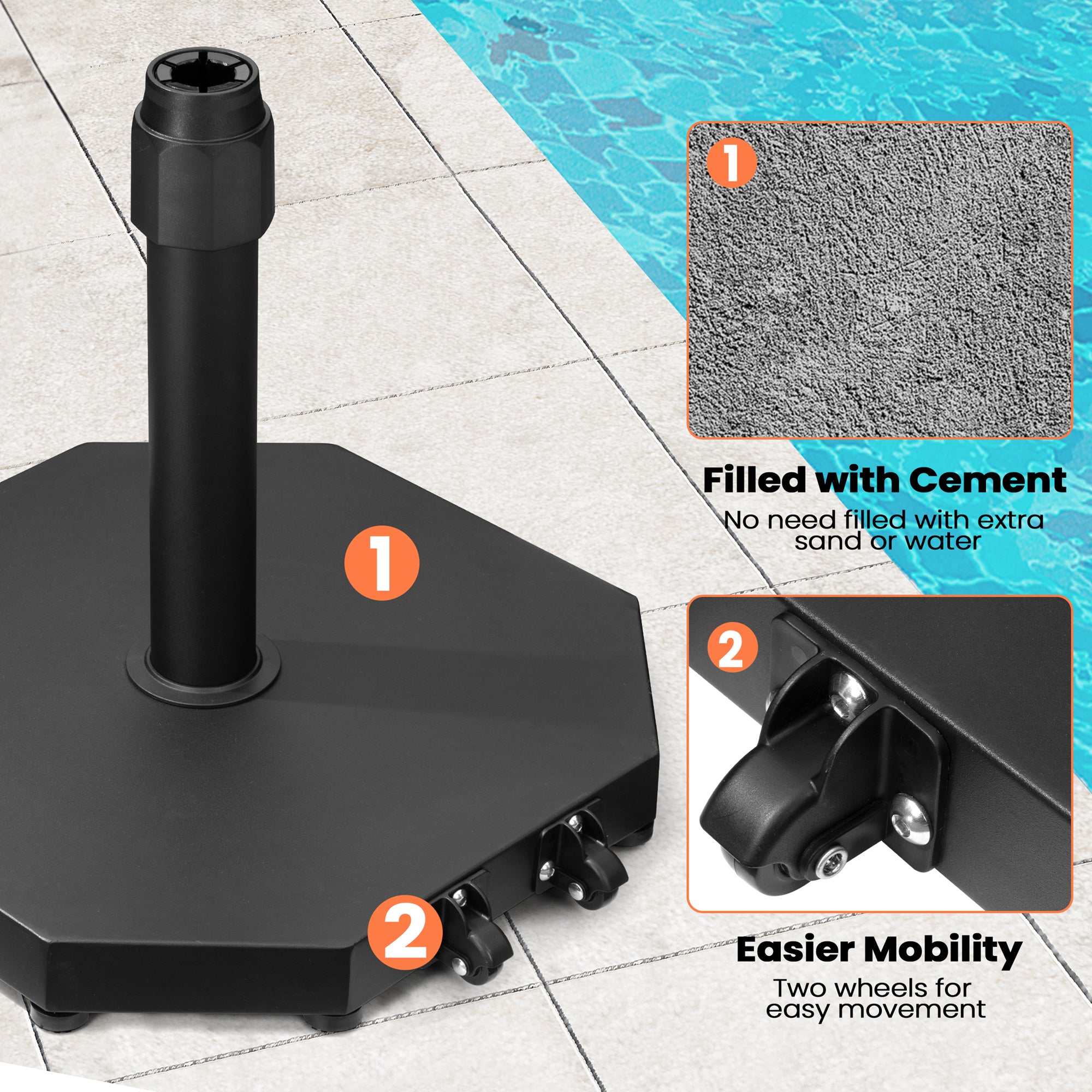 1

2

1

Filled with Cement

No need filled with extra sand or water

2

Easier Mobility

Two wheels for easy movement