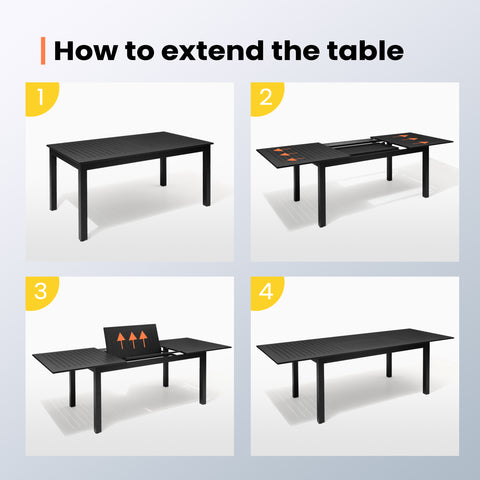 How to extend the table

1

2

3

4