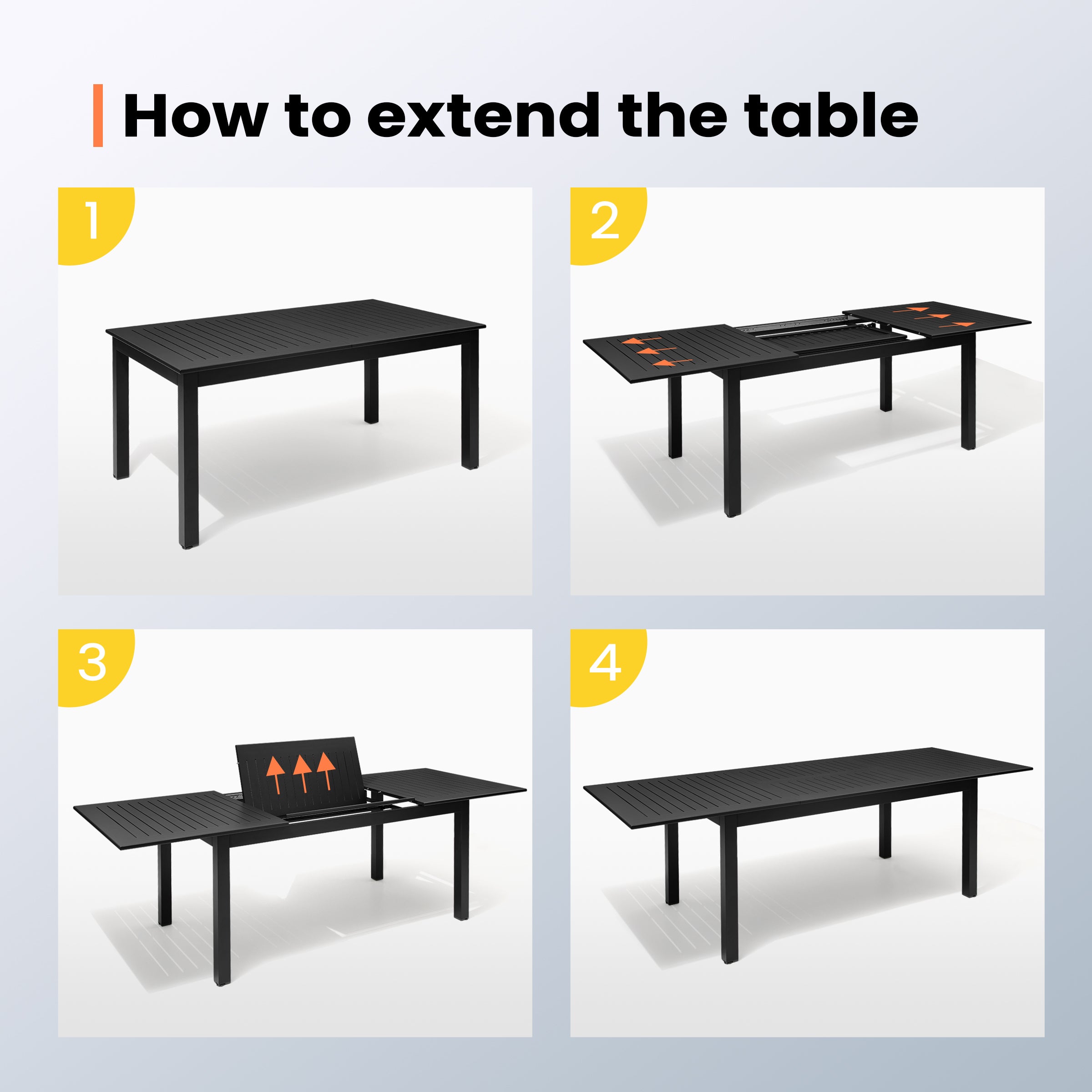 How to extend the table

1

2

3

4