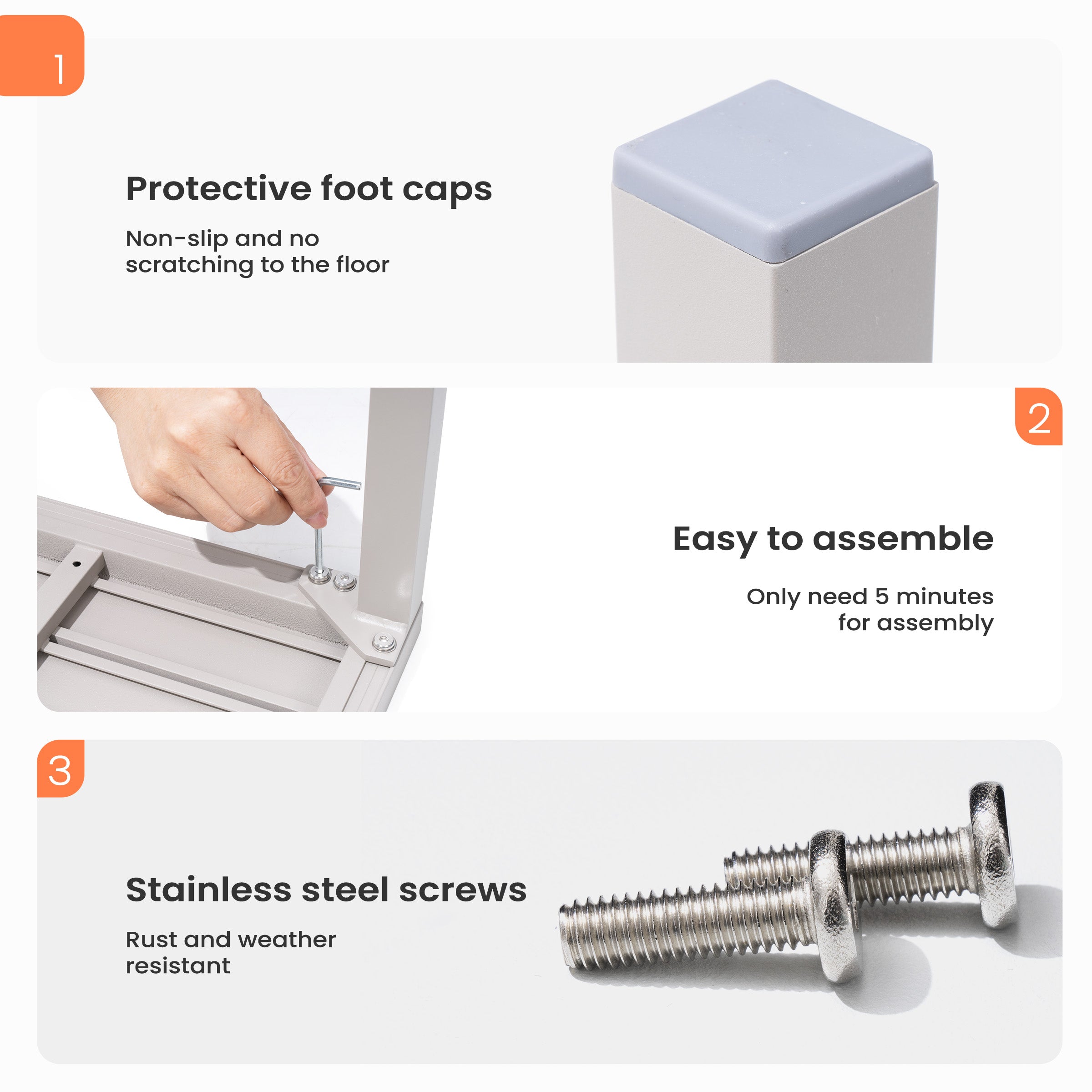 1

Protective foot caps

Non-slip and no scratching to the floor

2

Easy to assemble

Only need 5 minutes for assembly

3

Stainless steel screws

Rust and weather resistant